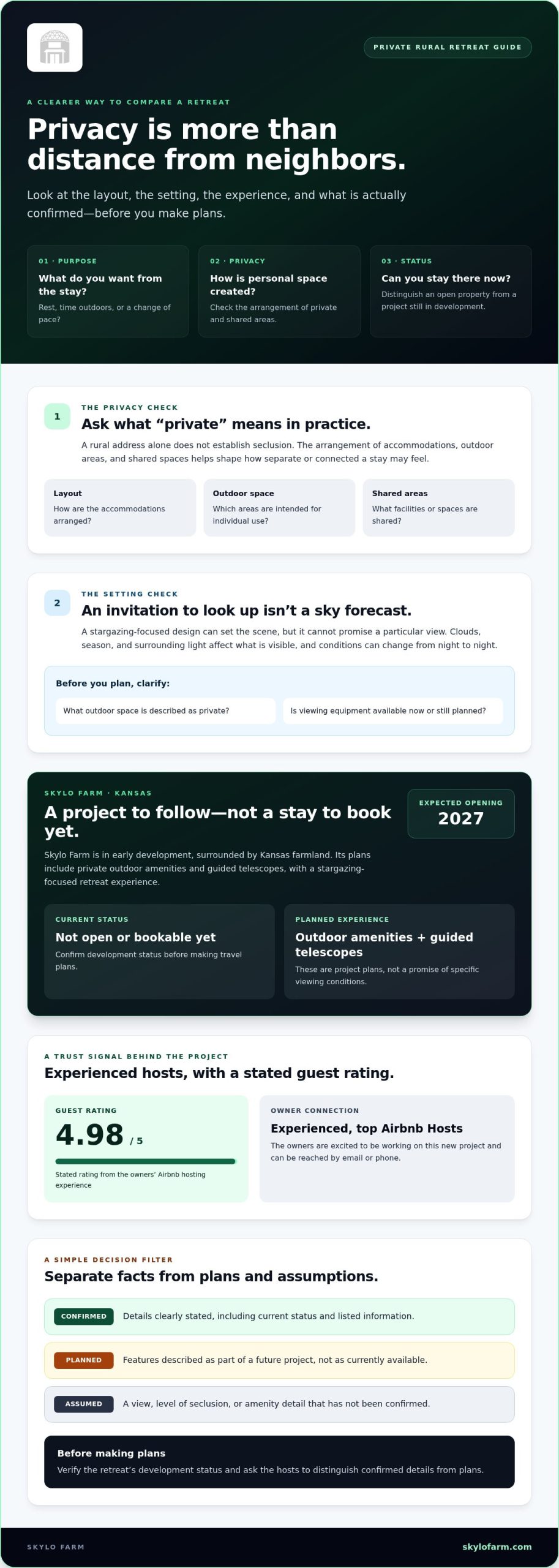 PRIVATE RURAL RETREAT GUIDE

A CLEARER WAY TO COMPARE A RETREAT

Privacy is more than distance from neighbors.

Look at the layout, the setting, the experience, and what is actually confirmed—before you make plans.

01 · PURPOSE
What do you want from the stay?
Rest, time outdoors, or a change of pace?

02 · PRIVACY
How is personal space created?
Check the arrangement of private and shared areas.

03 · STATUS
Can you stay there now?
Distinguish an open property from a project still in development.

1
THE PRIVACY CHECK
Ask what "private" means in practice.
A rural address alone does not establish seclusion. The arrangement of accommodations, outdoor areas, and shared spaces helps shape how separate or connected a stay may feel.

Layout
How are the accommodations arranged?

Outdoor space
Which areas are intended for individual use?

Shared areas
What facilities or spaces are shared?

2
THE SETTING CHECK
An invitation to look up isn't a sky forecast.
A stargazing-focused design can set the scene, but it cannot promise a particular view. Clouds, season, and surrounding light affect what is visible, and conditions can change from night to night.

Before you plan, clarify:
What outdoor space is described as private?
Is viewing equipment available now or still planned?

SKYLO FARM · KANSAS
A project to follow—not a stay to book yet.
Skylo Farm is in early development, surrounded by Kansas farmland. Its plans include private outdoor amenities and guided telescopes, with a stargazing-focused retreat experience.

EXPECTED OPENING
2027

CURRENT STATUS
Not open or bookable yet
Confirm development status before making travel plans.

PLANNED EXPERIENCE
Outdoor amenities + guided telescopes
These are project plans, not a promise of specific viewing conditions.

A TRUST SIGNAL BEHIND THE PROJECT
Experienced hosts, with a stated guest rating.

GUEST RATING
4.98 / 5
Stated rating from the owners' Airbnb hosting experience

OWNER CONNECTION
Experienced, top Airbnb Hosts
The owners are excited to be working on this new project and can be reached by email or phone.

A SIMPLE DECISION FILTER
Separate facts from plans and assumptions.

CONFIRMED Details clearly stated, including current status and listed information.

PLANNED Features described as part of a future project, not as currently available.

ASSUMED A view, level of seclusion, or amenity detail that has not been confirmed.

Before making plans
Verify the retreat's development status and ask the hosts to distinguish confirmed details from plans.

SKYLO FARM
skylofarm.com